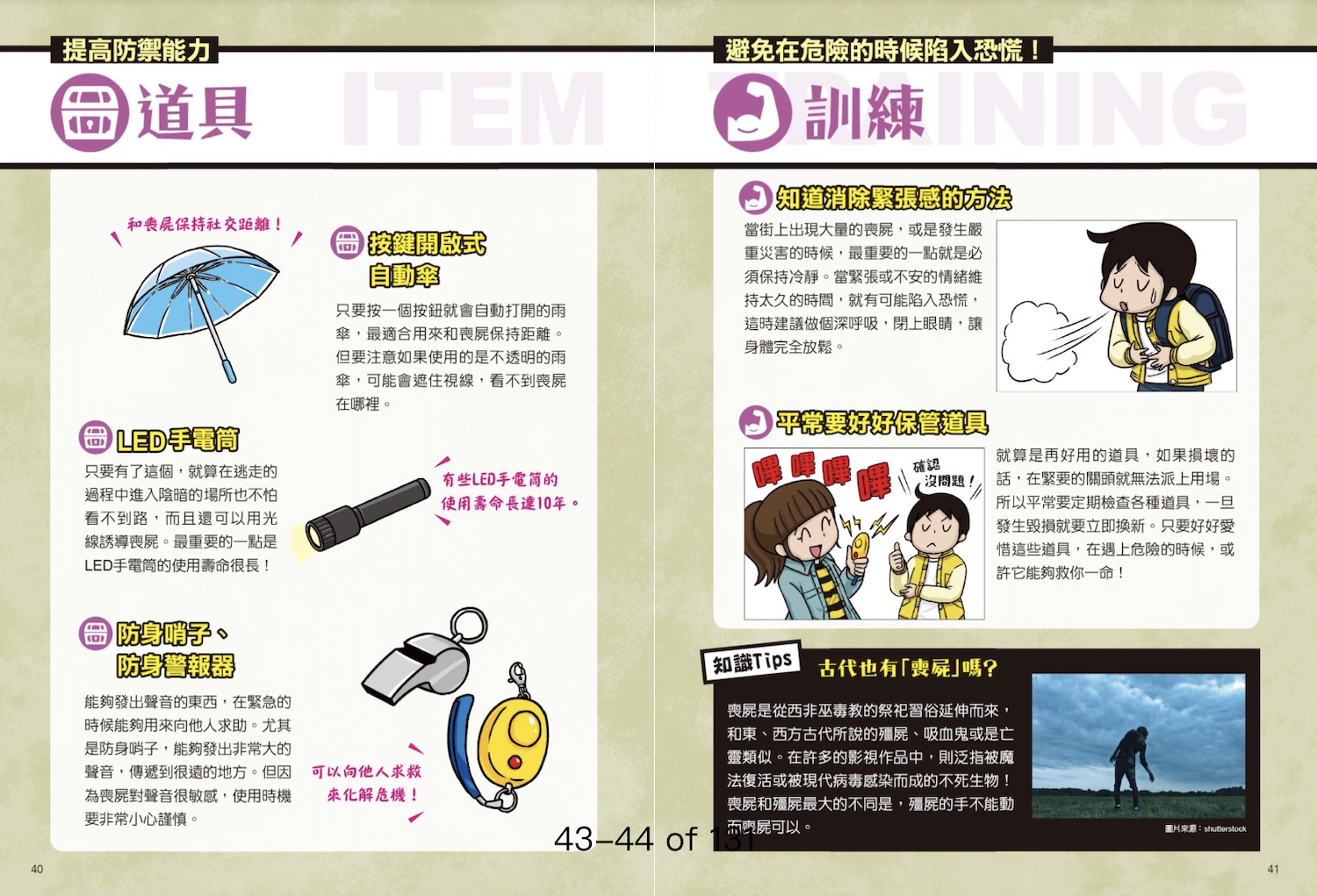 提高防禦能力

道具 ITEM

和喪屍保持社交距離！

按鍵開啟式自動傘

只要按一個按鈕就會自動打開的雨傘，最適合用來和喪屍保持距離。但要注意如果使用的是不透明的雨傘，可能會遮住視線，看不到喪屍在哪裡。

LED手電筒

只要有了這個，就算在逃走的過程中進入陰暗的場所也不怕看不到路，而且還可以用光線誘導喪屍。最重要的一點是LED手電筒的使用壽命很長！

有些LED手電筒的使用壽命長達10年。

防身哨子、防身警報器

能夠發出聲音的東西，在緊急的時候能夠用來向他人求助。尤其是防身哨子，能夠發出非常大的聲音，傳遞到很遠的地方。但因為喪屍對聲音很敏感，使用時機要非常小心謹慎。

可以向他人求救來化解危機！

40

避免在危險的時候陷入恐慌！

訓練 TRAINING

知道消除緊張感的方法

當街上出現大量的喪屍，或是發生嚴重災害的時候，最重要的一點就是必須保持冷靜。當緊張或不安的情緒維持太久的時間，就有可能陷入恐慌，這時建議做個深呼吸，閉上眼睛，讓身體完全放鬆。

平常要好好保管道具

嗶 嗶 嗶 嗶

確認沒問題！

就算是再好用的道具，如果損壞的話，在緊要的關頭就無法派上用場。所以平常要定期檢查各種道具，一旦發生毀損就要立即換新。只要好好愛惜這些道具，在遇上危險的時候，或許它能夠救你一命！

知識Tips

古代也有「喪屍」嗎？

喪屍是從西非巫毒教的祭祀習俗延伸而來，和東、西方古代所說的殭屍、吸血鬼或是亡靈類似。在許多的影視作品中，則泛指被魔法復活或被現代病毒感染而成的不死生物！喪屍和殭屍最大的不同是，殭屍的手不能動而喪屍可以。

圖片來源：shutterstock

43–44 of 131

41